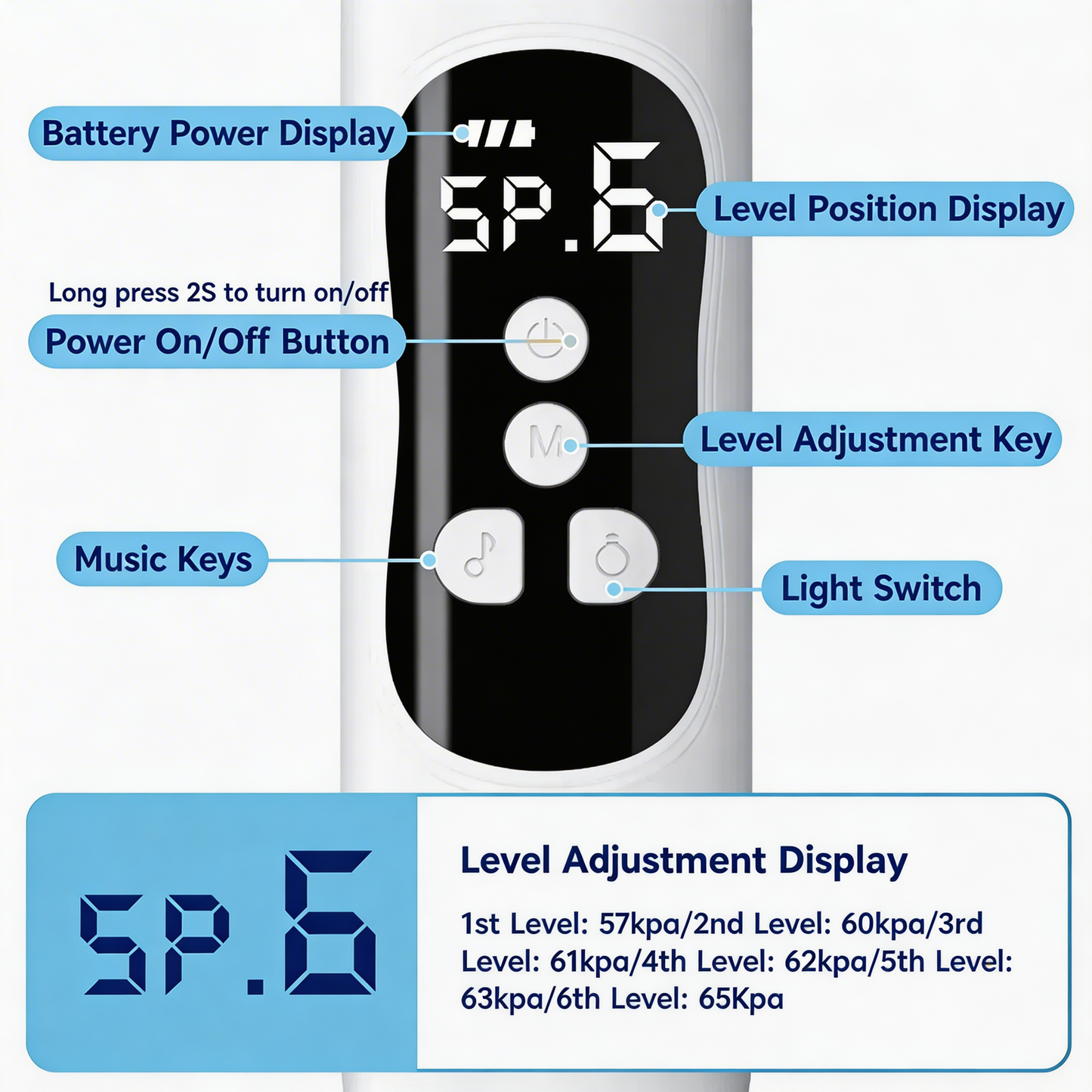 Battery Power Display

SP.6

Level Position Display

Long press 2S to turn on/off

Power On/Off Button

M

Level Adjustment Key

Music Keys

Light Switch

SP.6

Level Adjustment Display

1st Level: 57kpa/2nd Level: 60kpa/3rd Level: 61kpa/4th Level: 62kpa/5th Level: 63kpa/6th Level: 65Kpa